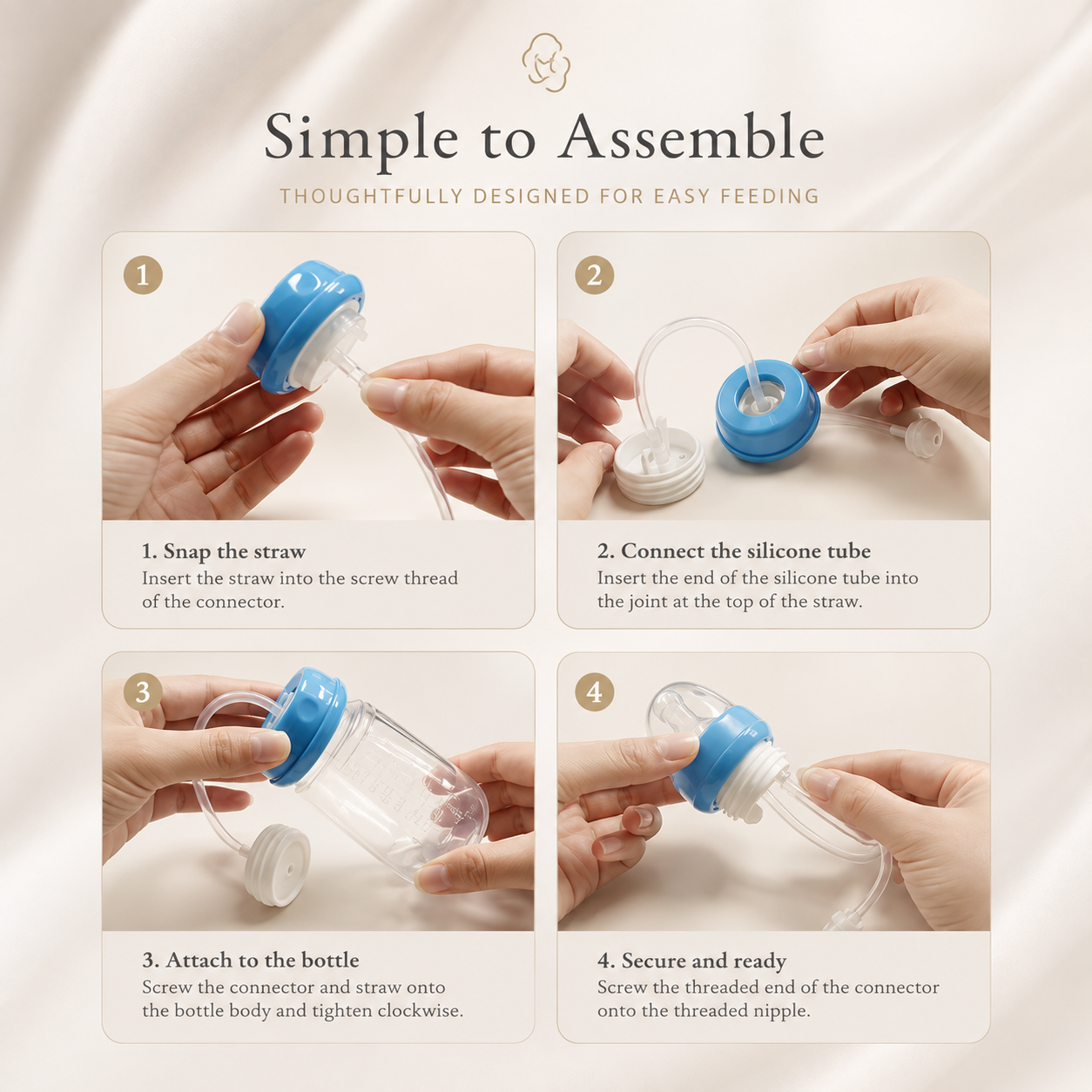 Simple to Assemble

THOUGHTFULLY DESIGNED FOR EASY FEEDING

1

1. Snap the straw
Insert the straw into the screw thread of the connector.

2

2. Connect the silicone tube
Insert the end of the silicone tube into the joint at the top of the straw.

3

3. Attach to the bottle
Screw the connector and straw onto the bottle body and tighten clockwise.

4

4. Secure and ready
Screw the threaded end of the connector onto the threaded nipple.