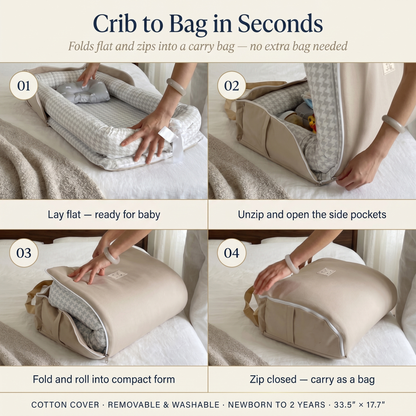 Crib to Bag in Seconds

Folds flat and zips into a carry bag — no extra bag needed

01

Lay flat — ready for baby

02

Unzip and open the side pockets

03

Fold and roll into compact form

04

Zip closed — carry as a bag

COTTON COVER · REMOVABLE & WASHABLE · NEWBORN TO 2 YEARS · 33.5" × 17.7"